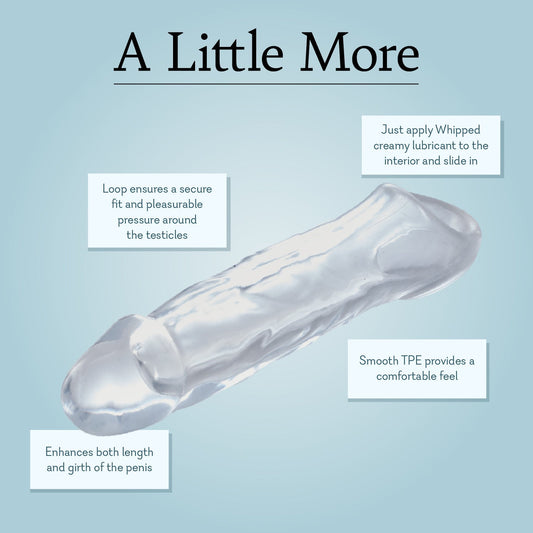 A Little More

Just apply Whipped creamy lubricant to the interior and slide in

Loop ensures a secure fit and pleasurable pressure around the testicles

Smooth TPE provides a comfortable feel

Enhances both length and girth of the penis